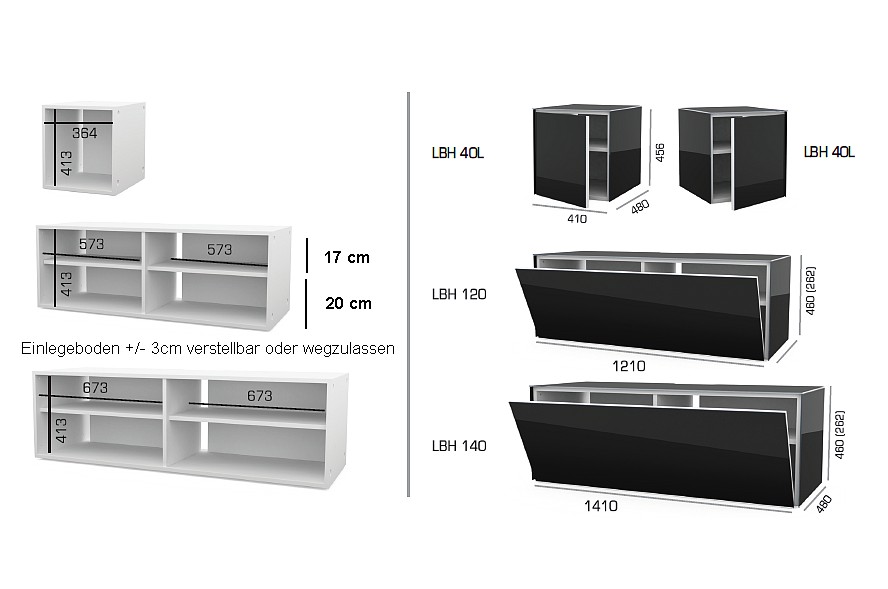 364
413

573
573
413
17 cm
20 cm

Einlegeboden +/- 3cm verstellbar oder wegzulassen

673
673
413

LBH 40L
456
410
480
LBH 40L

LBH 120
460 (262)
1210

LBH 140
460 (262)
1410
480